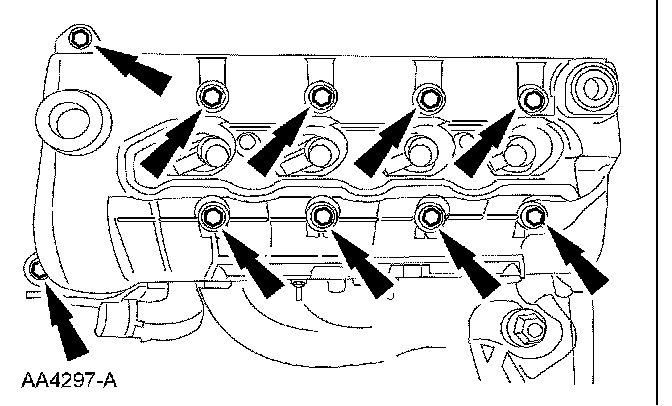 AA4297-A