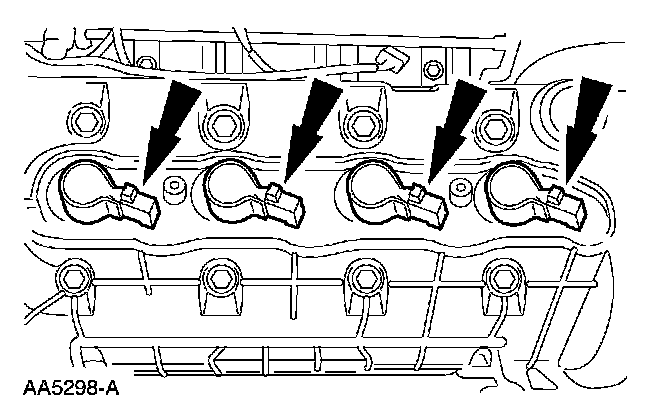 AA5298-A