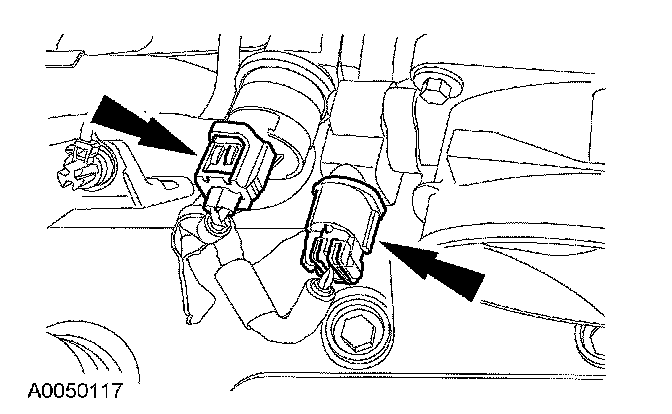 A0050117