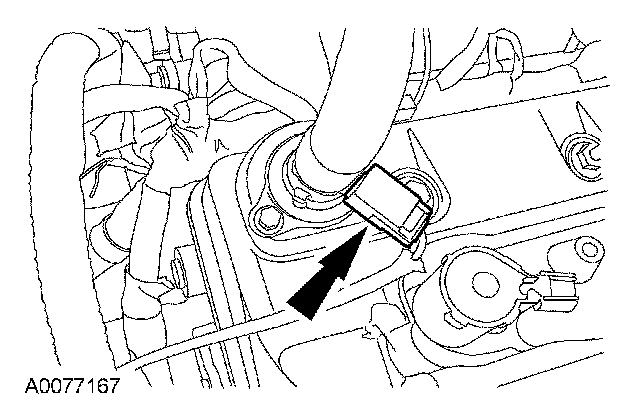 A0077167