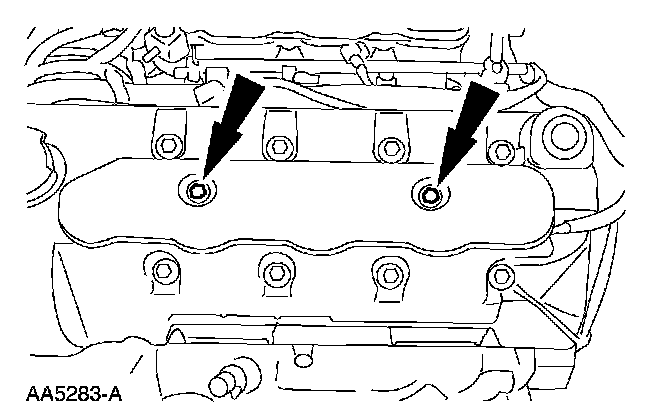 AA5283-A