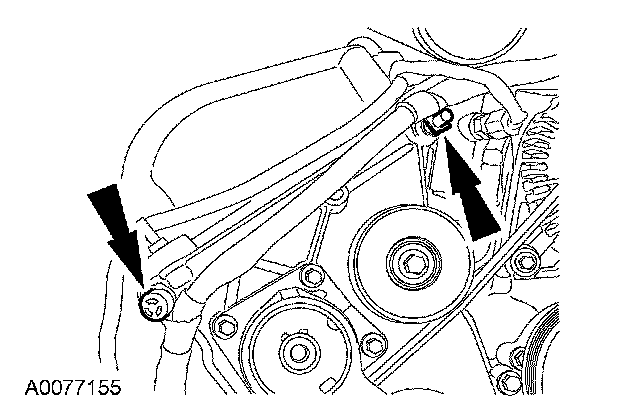 A0077155