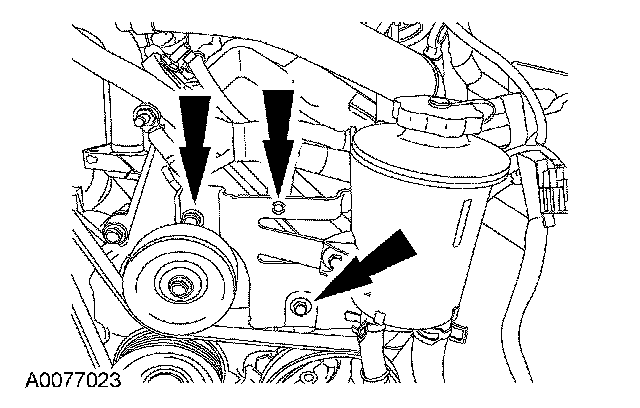 A0077023