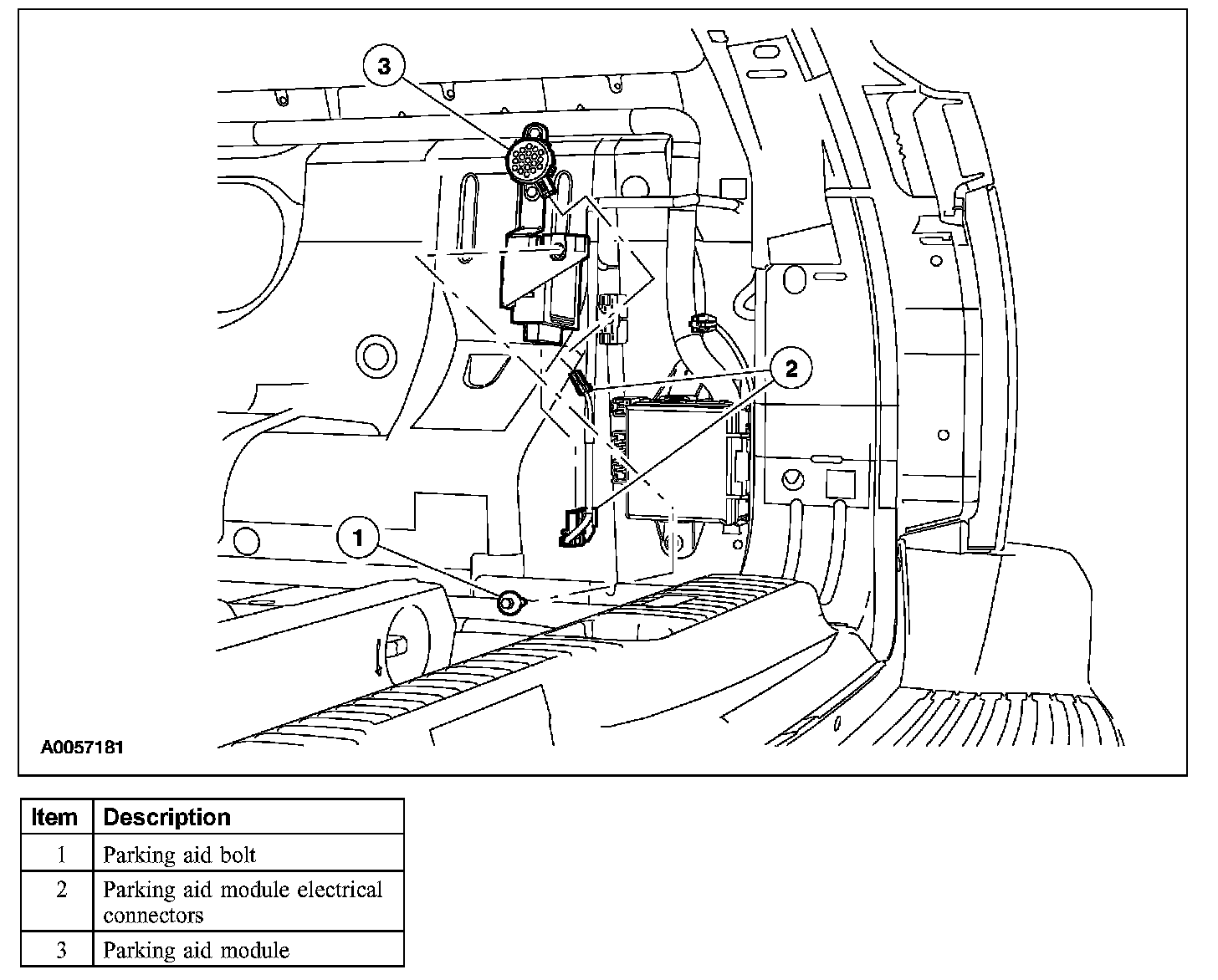 3

2

1

A0057181

| Item | Description |
|---|---|
| 1 | Parking aid bolt |
| 2 | Parking aid module electrical connectors |
| 3 | Parking aid module |