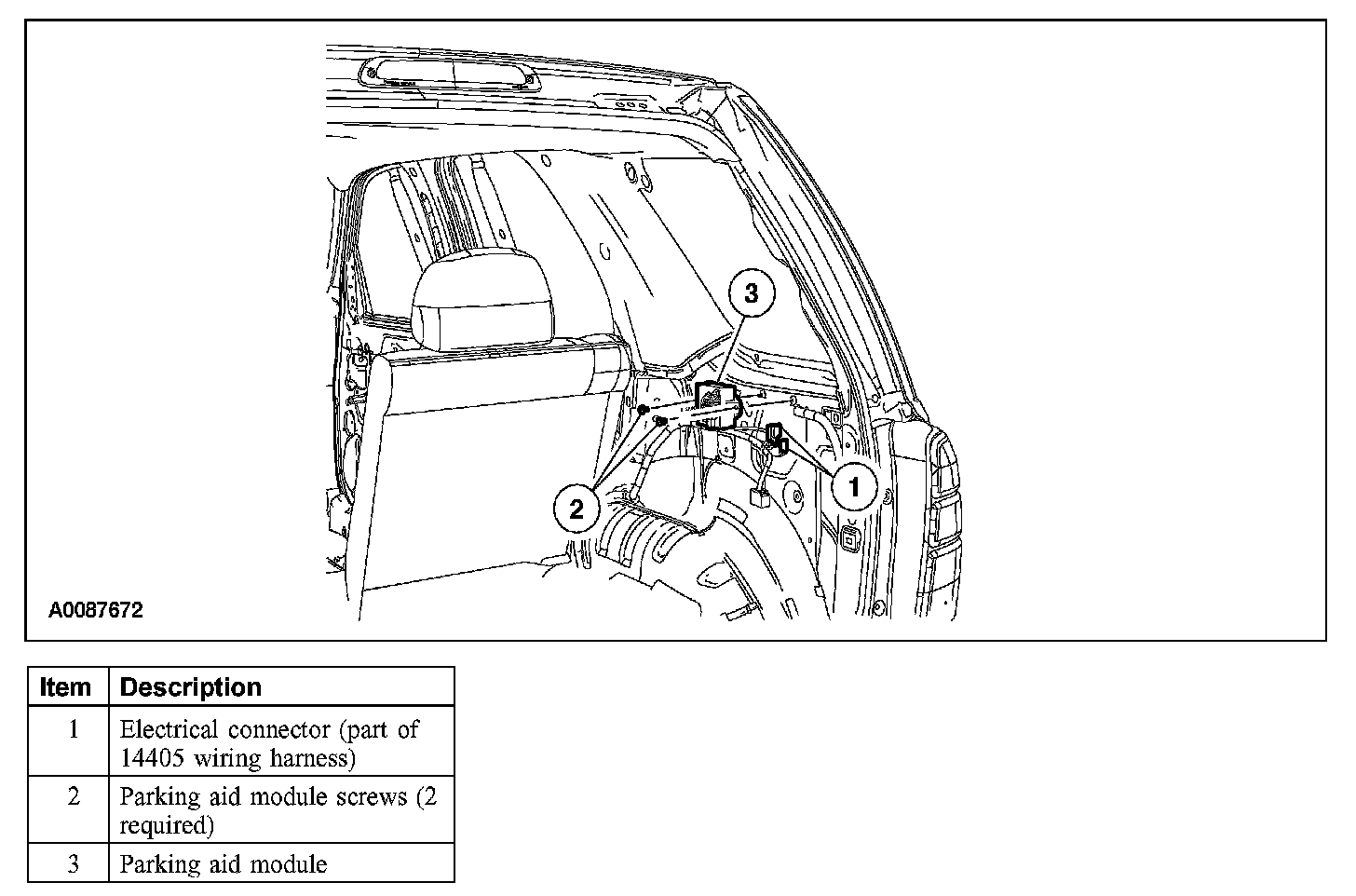 3

2

1

A0087672

| Item | Description |
|---|---|
| 1 | Electrical connector (part of 14405 wiring harness) |
| 2 | Parking aid module screws (2 required) |
| 3 | Parking aid module |