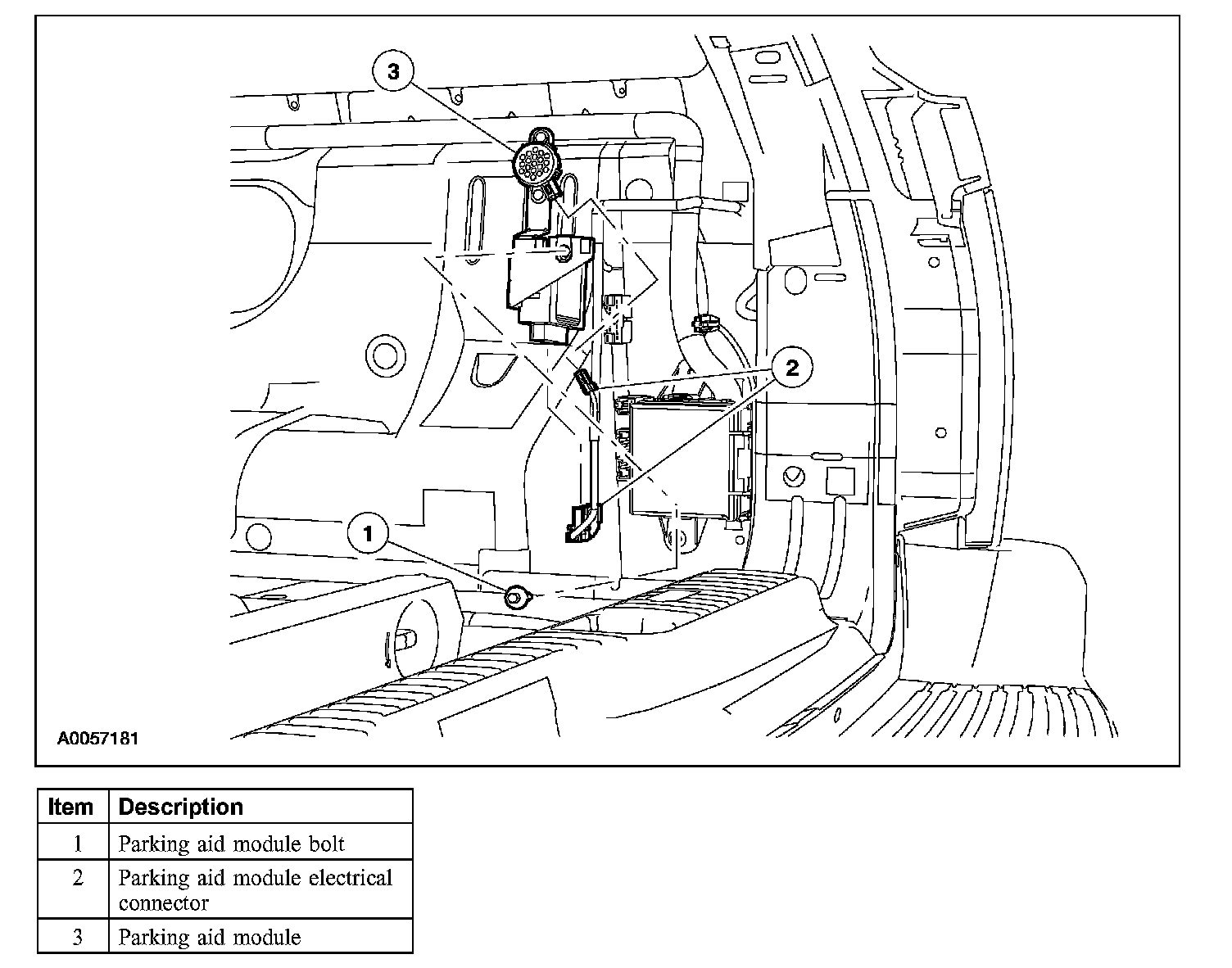 3

2

1

A0057181

| Item | Description |
|---|---|
| 1 | Parking aid module bolt |
| 2 | Parking aid module electrical connector |
| 3 | Parking aid module |