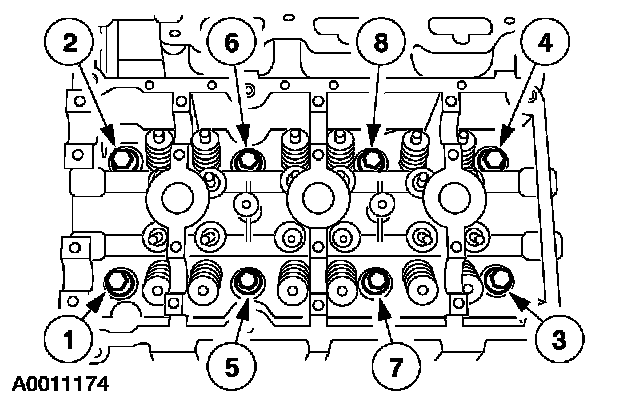 2
6
8
4
1
5
7
3
A0011174