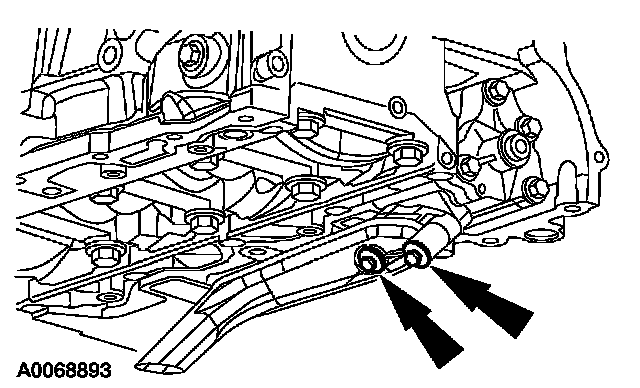 A0068893