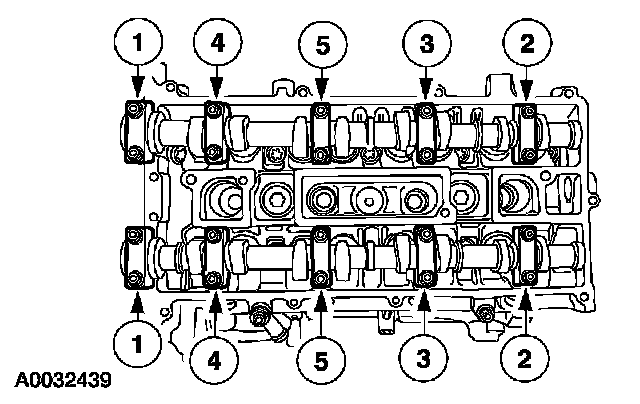 1
4
5
3
2
1
4
5
3
2
A0032439