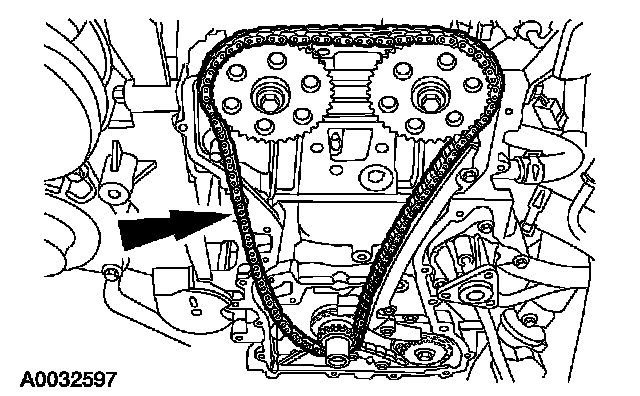 A0032597