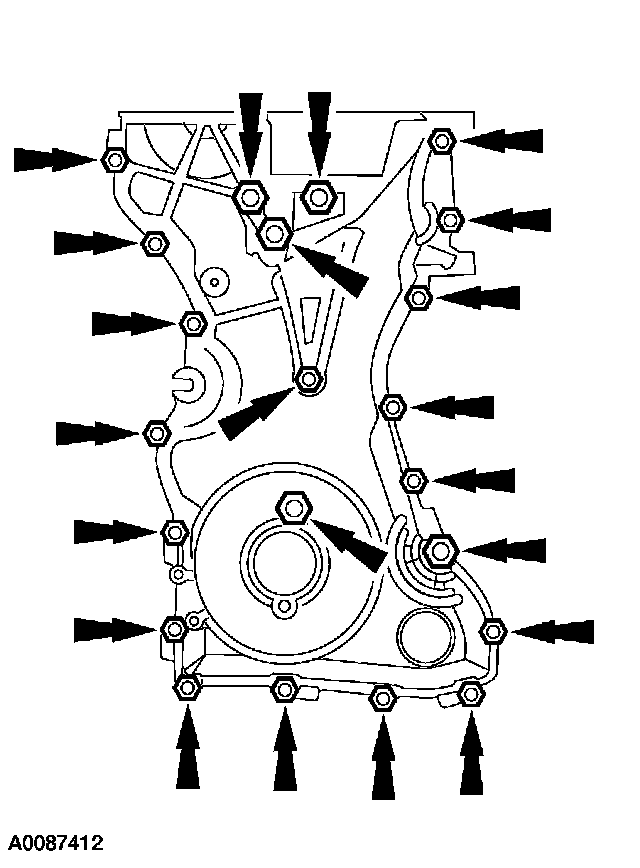 A0087412