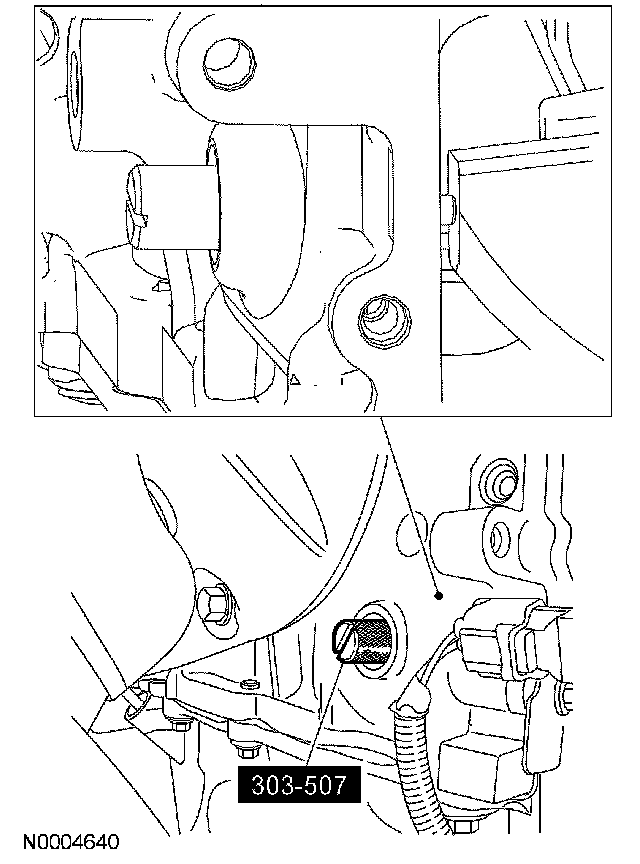 303-507

N0004640