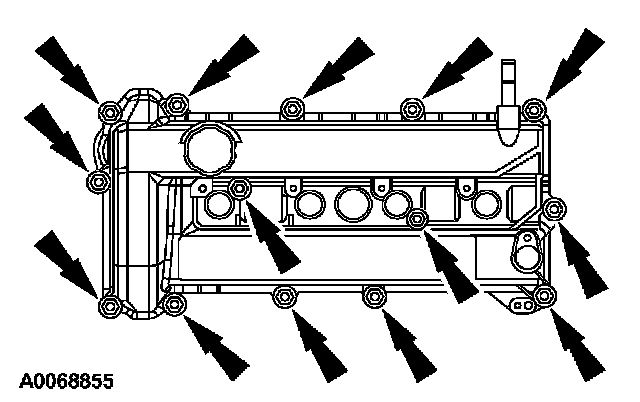 A0068855