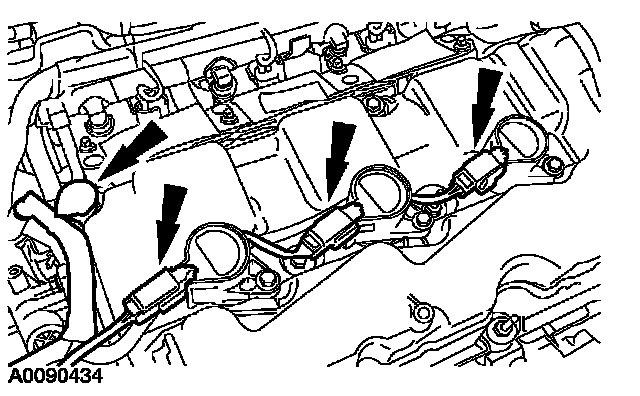 A0090434