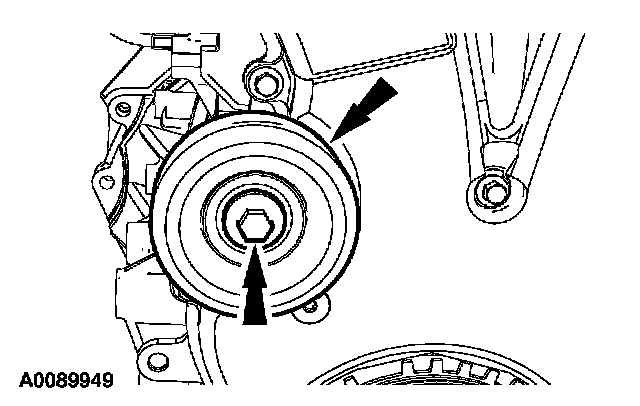 A0089949