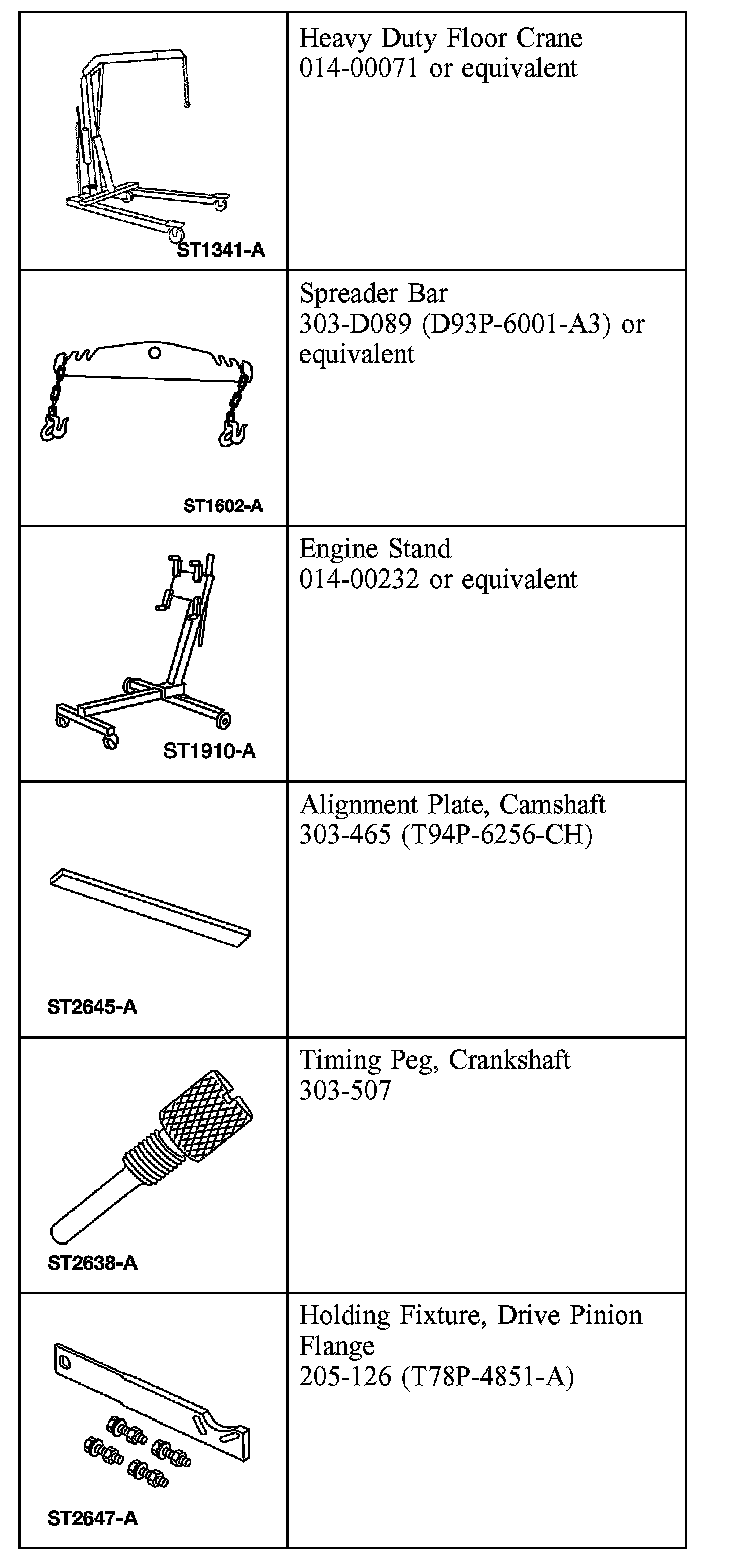 | | |
|---|---|
| ST1341-A | Heavy Duty Floor Crane 014-00071 or equivalent |
| ST1602-A | Spreader Bar 303-D089 (D93P-6001-A3) or equivalent |
| ST1910-A | Engine Stand 014-00232 or equivalent |
| ST2645-A | Alignment Plate, Camshaft 303-465 (T94P-6256-CH) |
| ST2638-A | Timing Peg, Crankshaft 303-507 |
| ST2647-A | Holding Fixture, Drive Pinion Flange 205-126 (T78P-4851-A) |