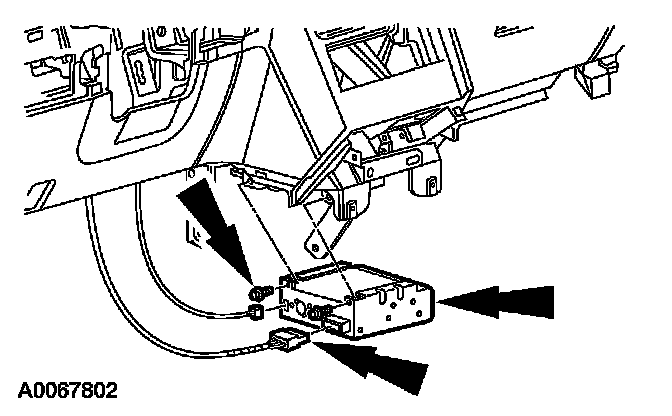 A0067802