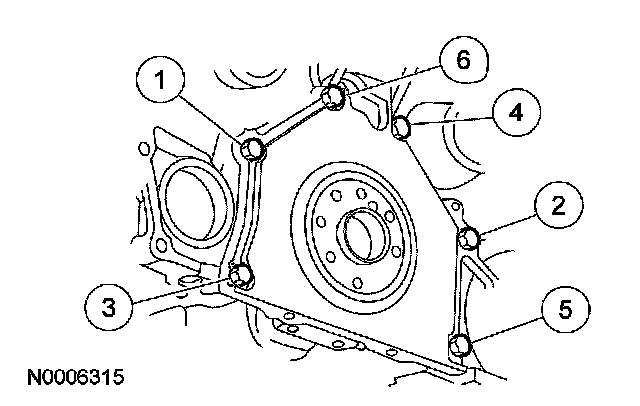 1
6
4
2
3
5
N0006315