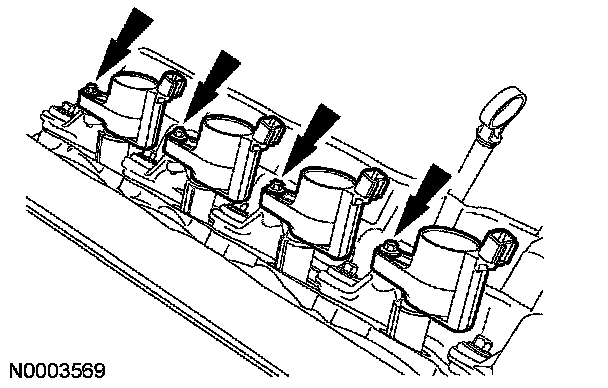 N0003569