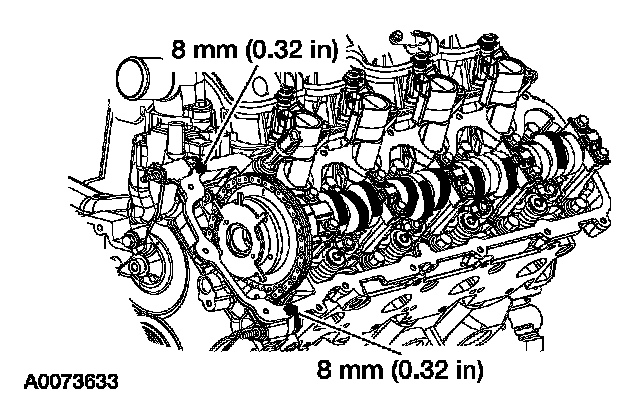 8 mm (0.32 in)

8 mm (0.32 in)

A0073633