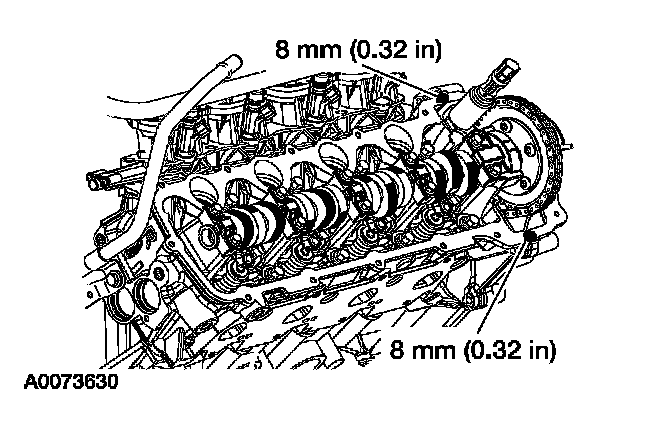 8 mm (0.32 in)

8 mm (0.32 in)

A0073630