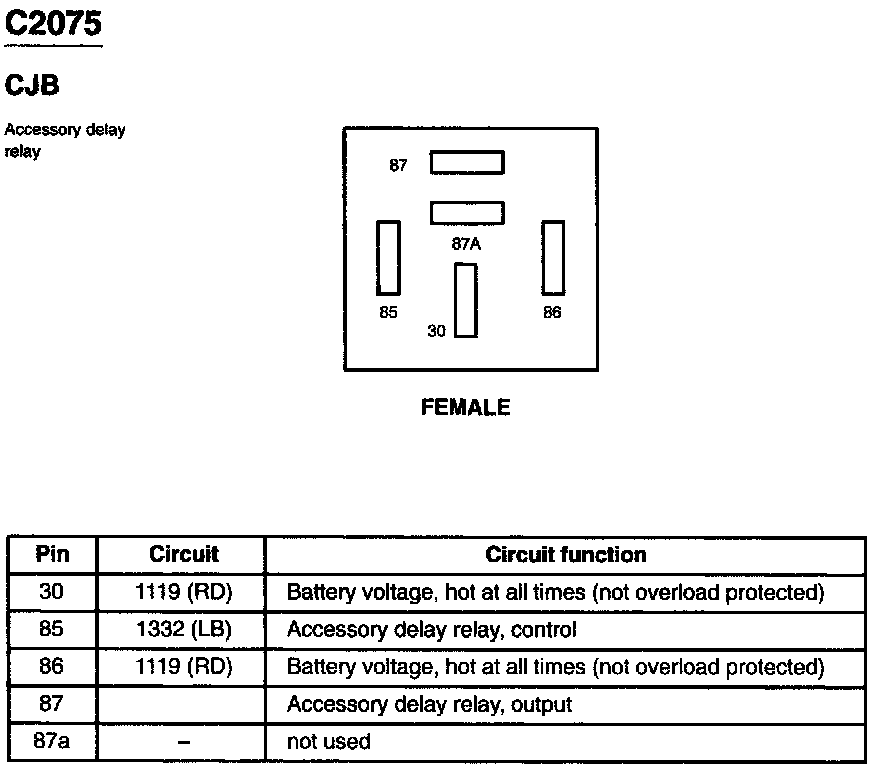 C2075

CJB

Accessory delay relay

87

87A

85

30

86

FEMALE

| Pin | Circuit | Circuit function |
|---|---|---|
| 30 | 1119 (RD) | Battery voltage, hot at all times (not overload protected) |
| 85 | 1332 (LB) | Accessory delay relay, control |
| 86 | 1119 (RD) | Battery voltage, hot at all times (not overload protected) |
| 87 | | Accessory delay relay, output |
| 87a | – | not used |