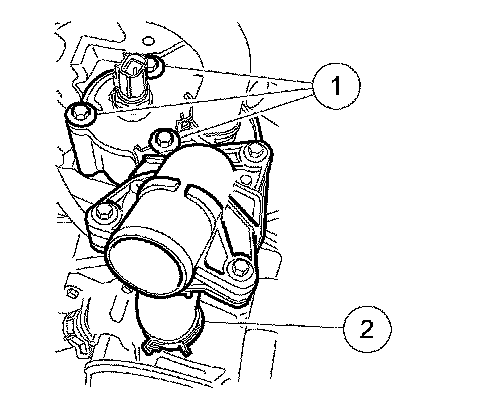 1
2