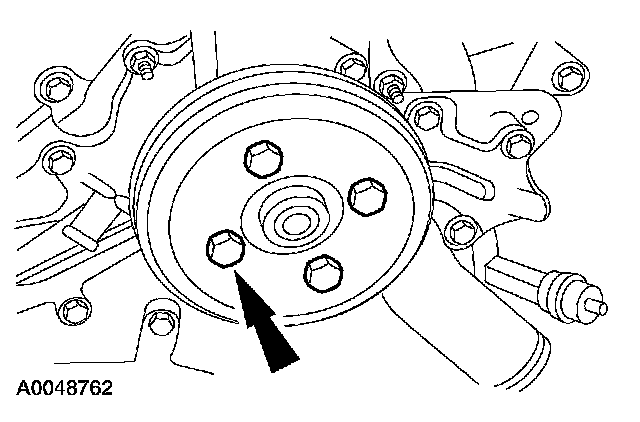 A0048762