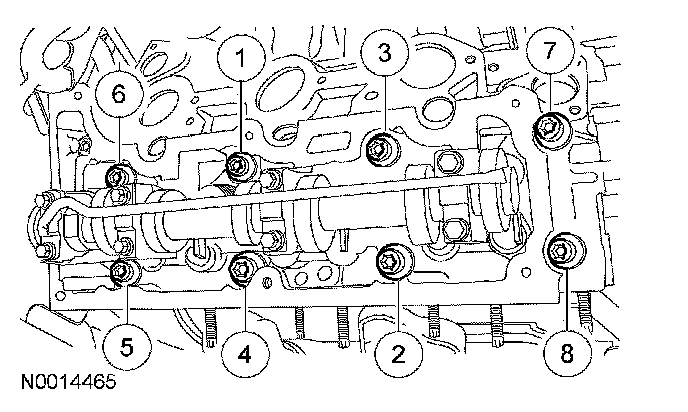 6
1
3
7
5
4
2
8
N0014465