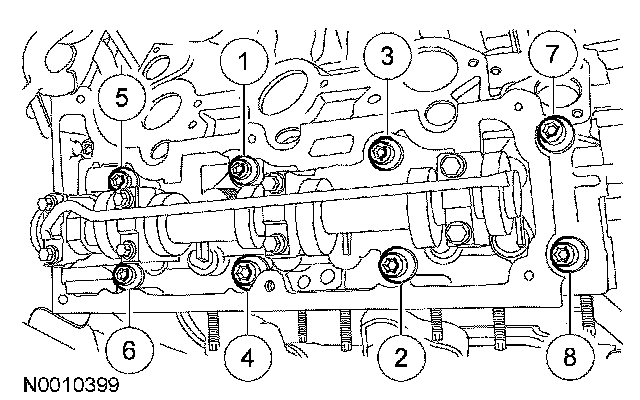 5
1
3
7
6
4
2
8
N0010399