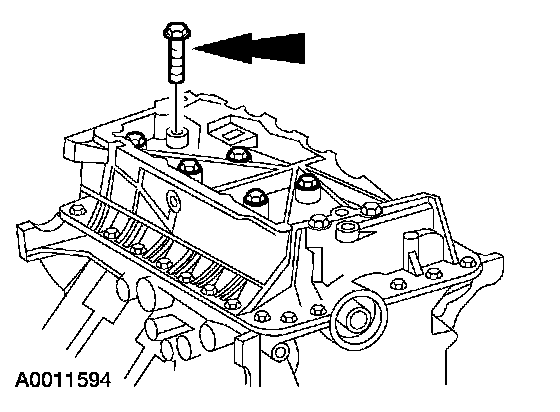 A0011594