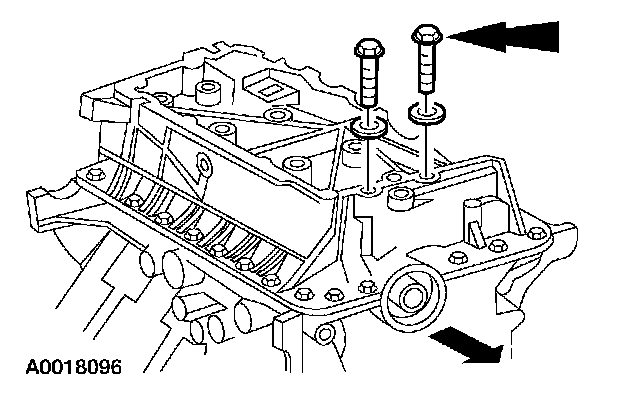 A0018096