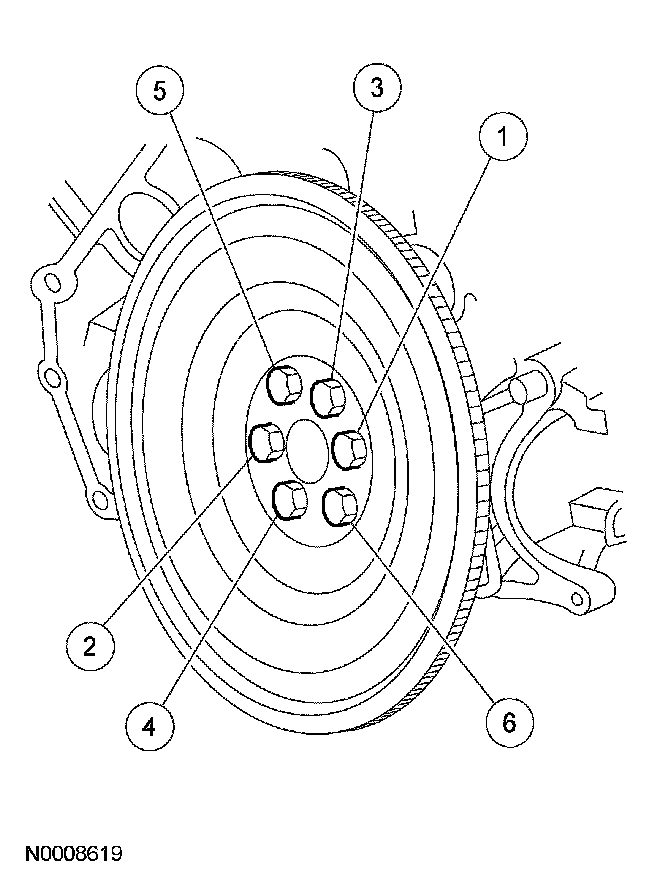 5
3
1
2
4
6
N0008619