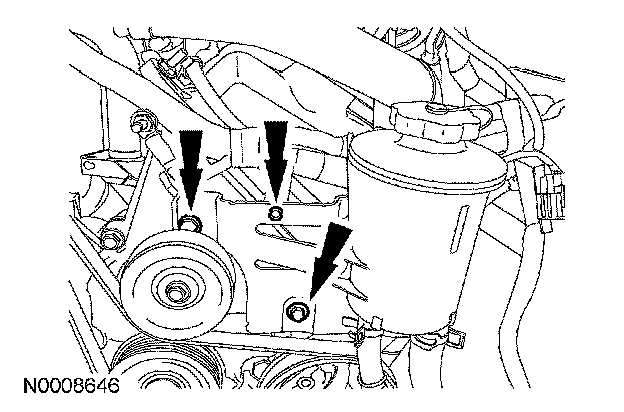 N0008646