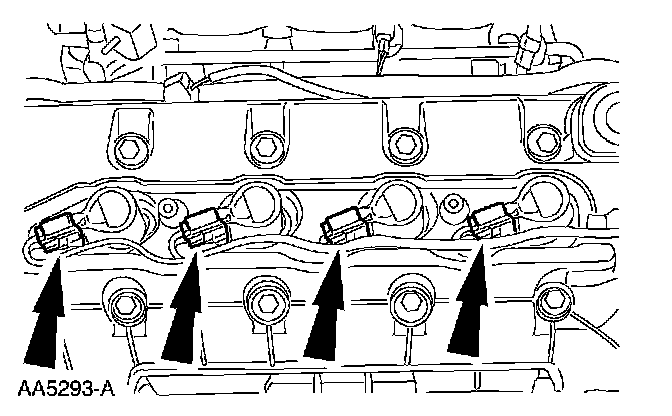 AA5293-A