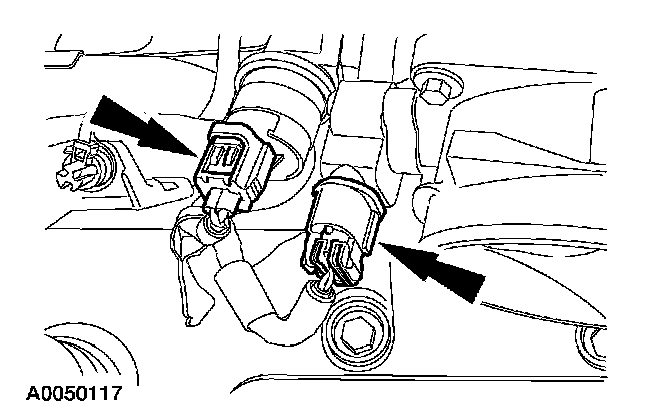 A0050117