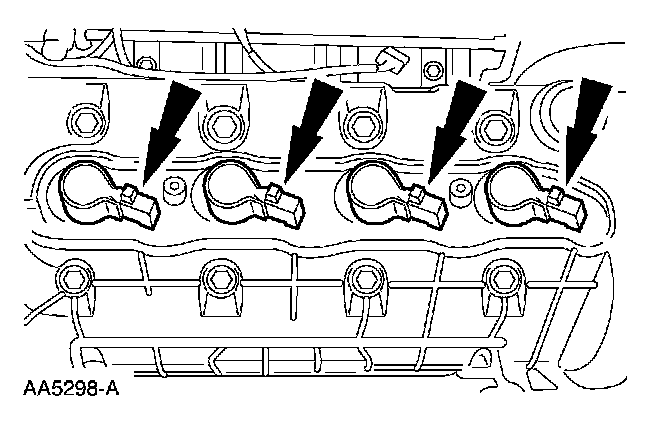 AA5298-A