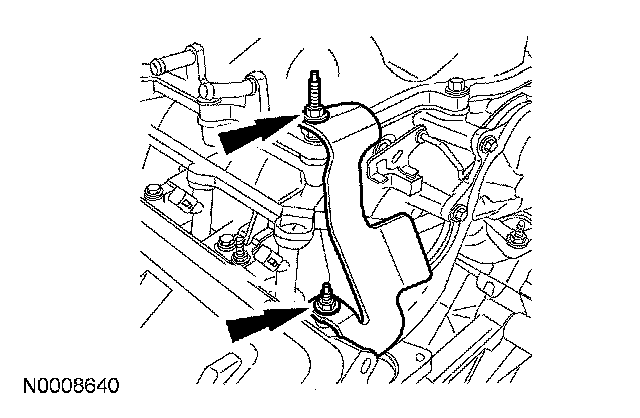 N0008640