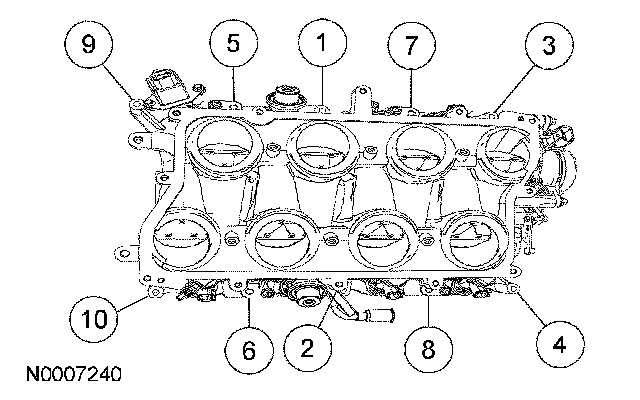 9
5
1
7
3
10
6
2
8
4
N0007240