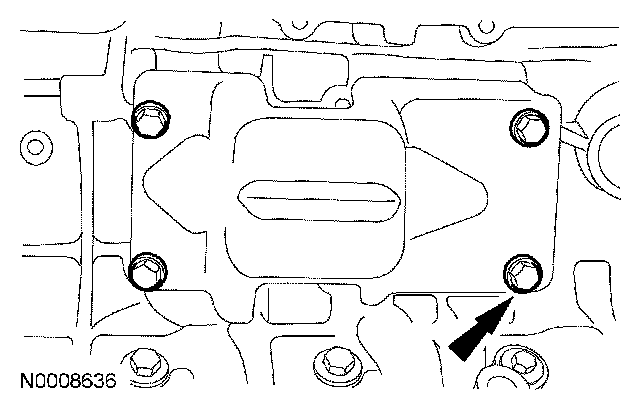 N0008636