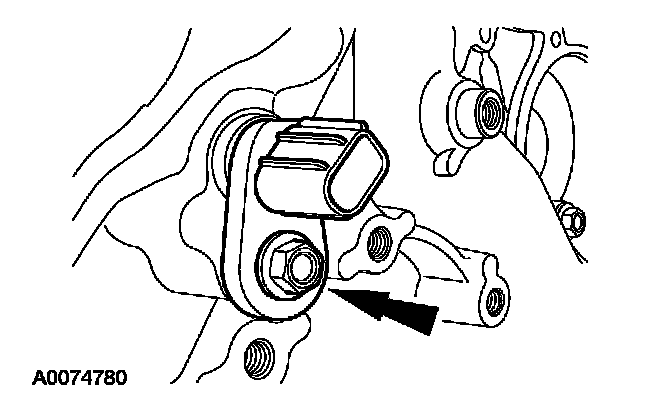 A0074780