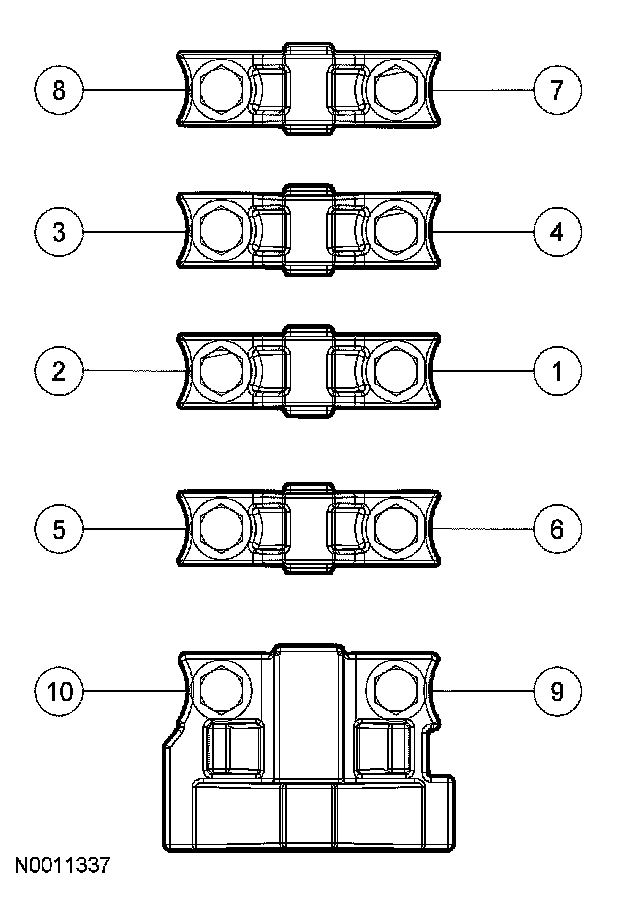 8
7
3
4
2
1
5
6
10
9
N0011337