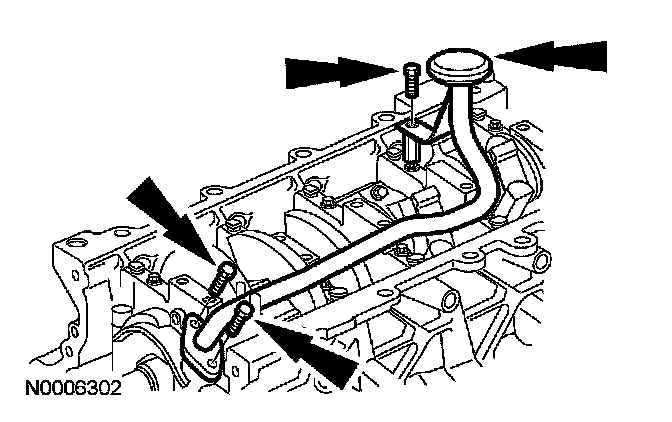 N0006302