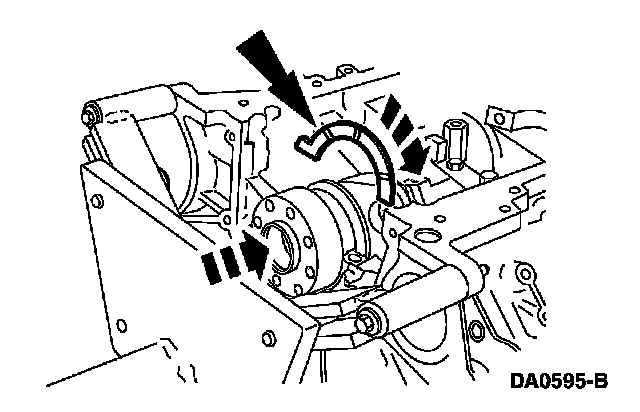 DA0595-B