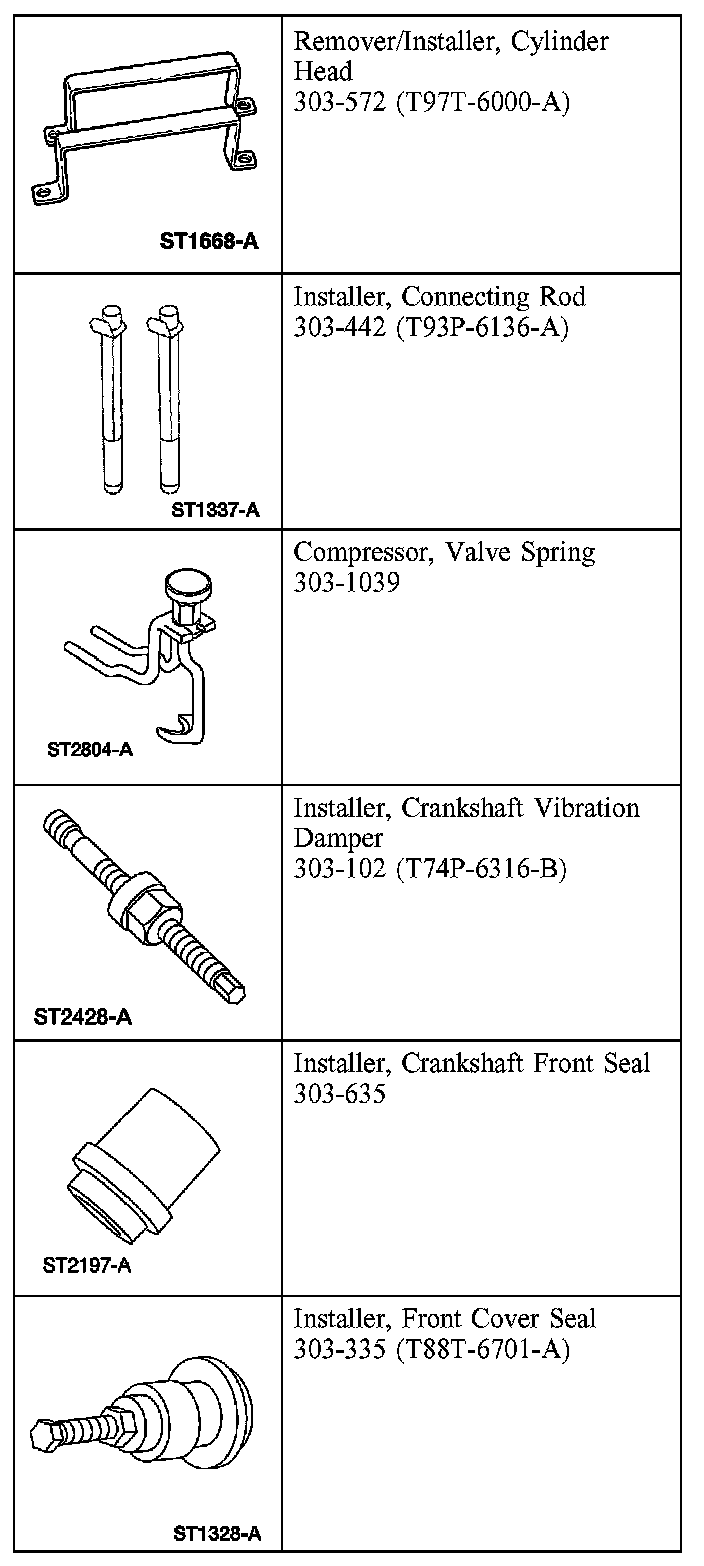 | | |
|---|---|
| ST1668-A | Remover/Installer, Cylinder Head 303-572 (T97T-6000-A) |
| ST1337-A | Installer, Connecting Rod 303-442 (T93P-6136-A) |
| ST2804-A | Compressor, Valve Spring 303-1039 |
| ST2428-A | Installer, Crankshaft Vibration Damper 303-102 (T74P-6316-B) |
| ST2197-A | Installer, Crankshaft Front Seal 303-635 |
| ST1328-A | Installer, Front Cover Seal 303-335 (T88T-6701-A) |