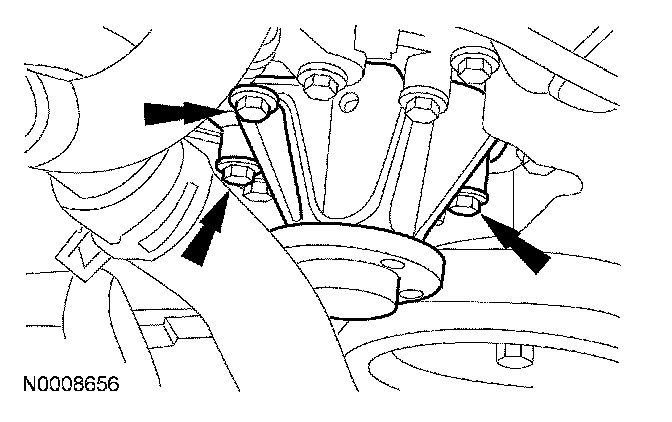 N0008656