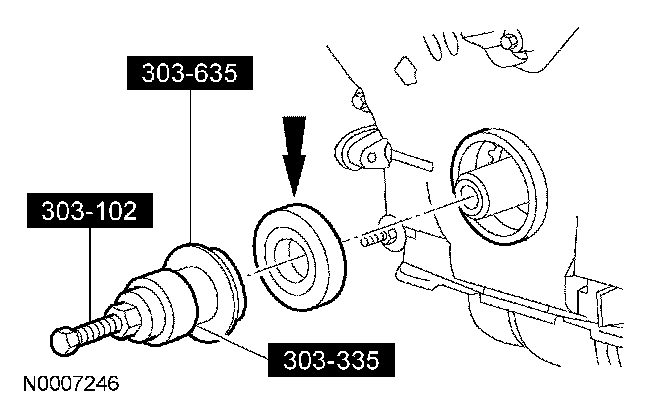 303-635

303-102

303-335

N0007246