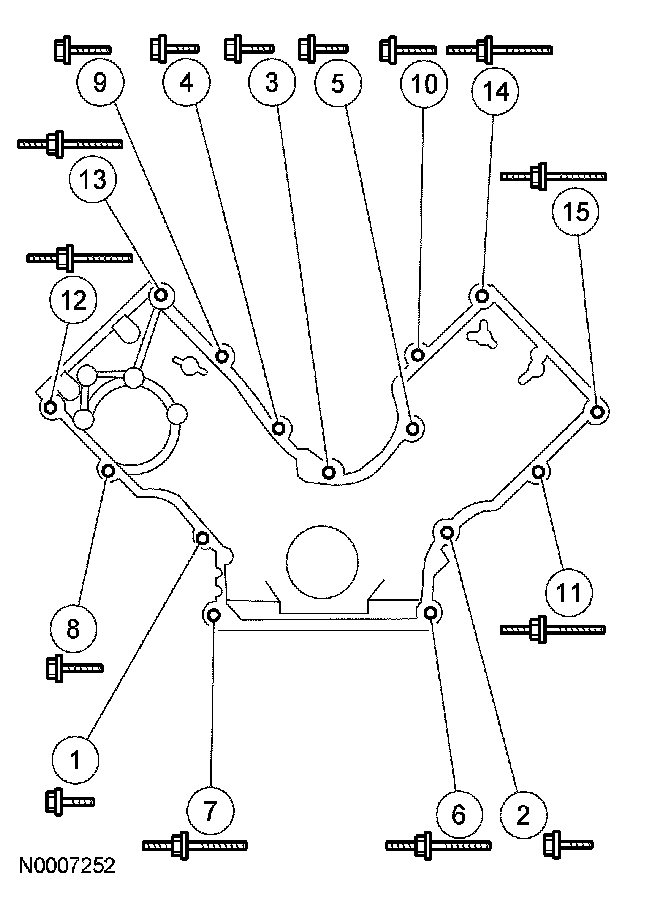 9
4
3
5
10
14
13
15
12
8
11
1
7
6
2
N0007252