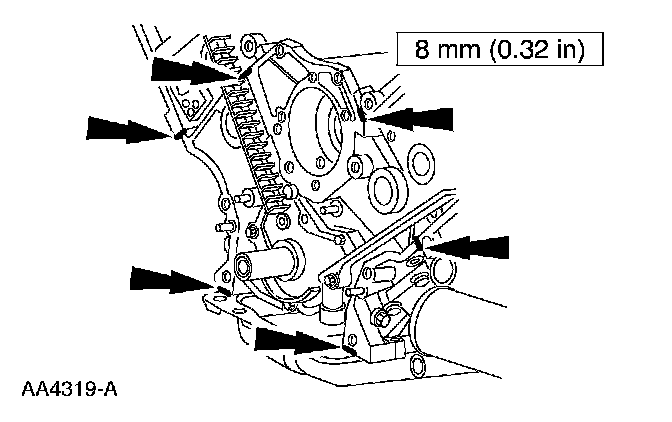 8 mm (0.32 in)

AA4319-A