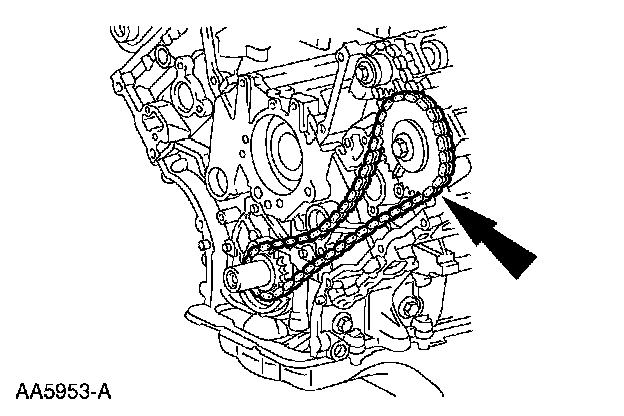 AA5953-A